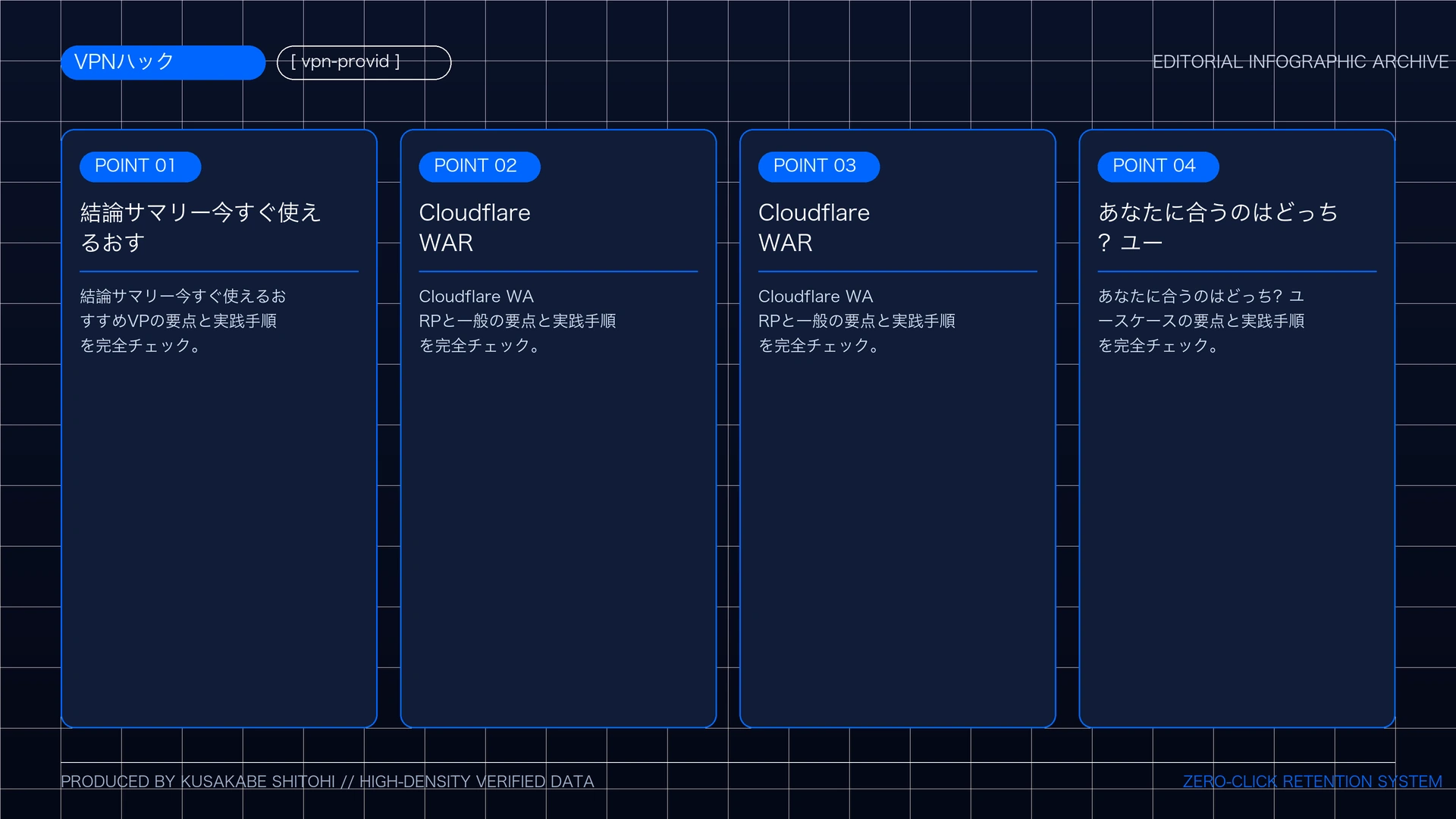 VPNハック

[ vpn-provid ]

EDITORIAL INFOGRAPHIC ARCHIVE

POINT 01

結論サマリー今すぐ使えるおす

結論サマリー今すぐ使えるおすすめVPの要点と実践手順を完全チェック。

POINT 02

Cloudflare WAR

Cloudflare WARPと一般の要点と実践手順を完全チェック。

POINT 03

Cloudflare WAR

Cloudflare WARPと一般の要点と実践手順を完全チェック。

POINT 04

あなたに合うのはどっち? ユー

あなたに合うのはどっち? ユースケースの要点と実践手順を完全チェック。

PRODUCED BY KUSAKABE SHITOHI // HIGH-DENSITY VERIFIED DATA

ZERO-CLICK RETENTION SYSTEM